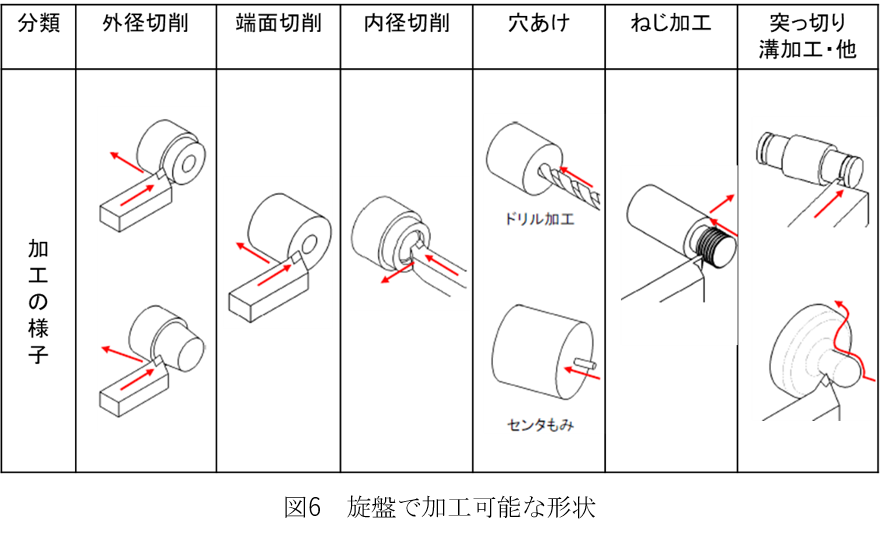 | 分類 | 外径切削 | 端面切削 | 内径切削 | 穴あけ | ねじ加工 | 突っ切り 溝加工・他 |
|---|---|---|---|---|---|---|
| 加工の様子 | | | | ドリル加工 センタもみ | | |

図6　旋盤で加工可能な形状