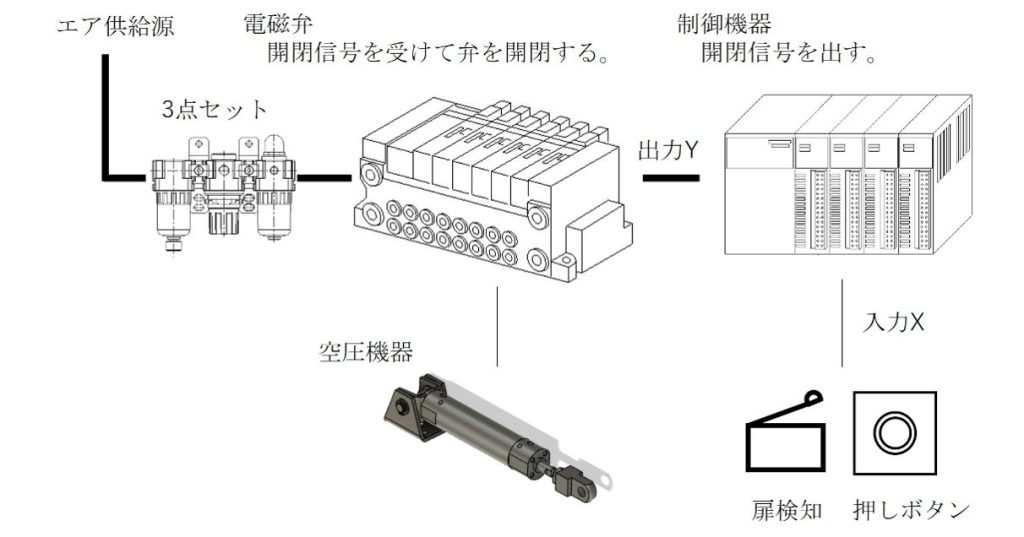 エア供給源

電磁弁
開閉信号を受けて弁を開閉する。

制御機器
開閉信号を出す。

3点セット

出力Y

入力X

空圧機器

扉検知

押しボタン