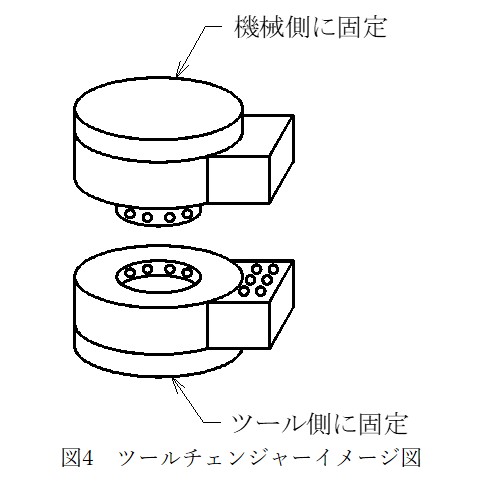 機械側に固定

ツール側に固定

図4　ツールチェンジャーイメージ図